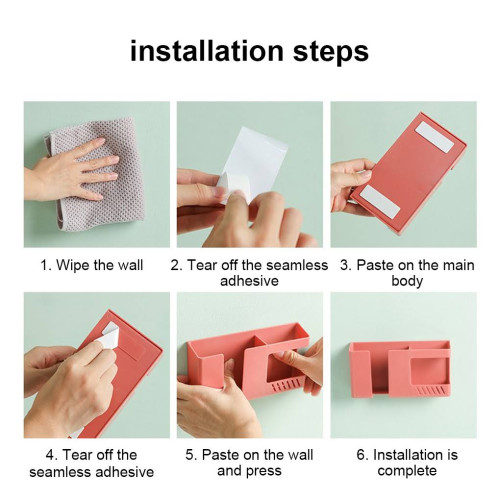 installation steps

1. Wipe the wall

2. Tear off the seamless adhesive

3. Paste on the main body

4. Tear off the seamless adhesive

5. Paste on the wall and press

6. Installation is complete